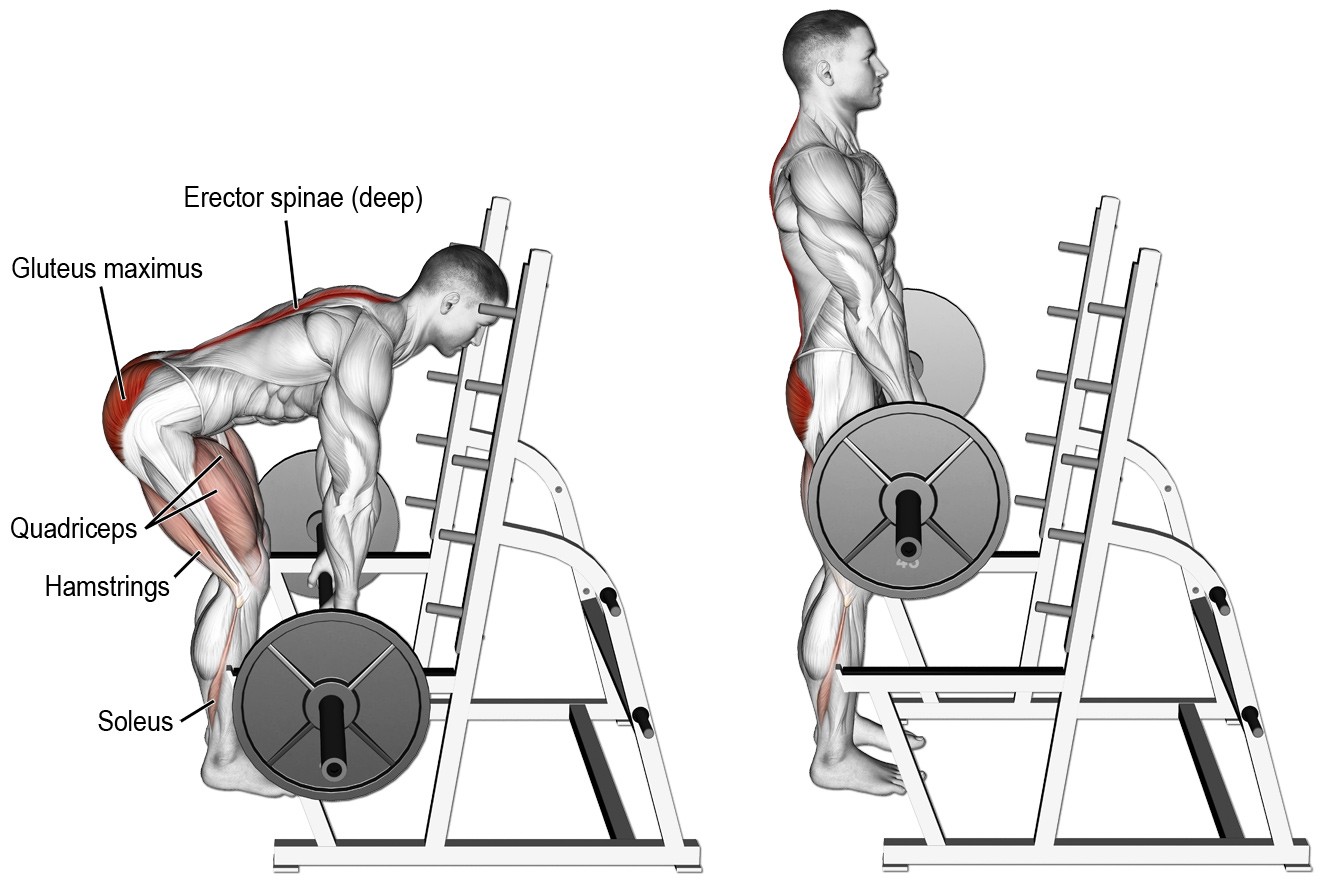 Erector spinae (deep)

Gluteus maximus

Quadriceps

Hamstrings

Soleus

45