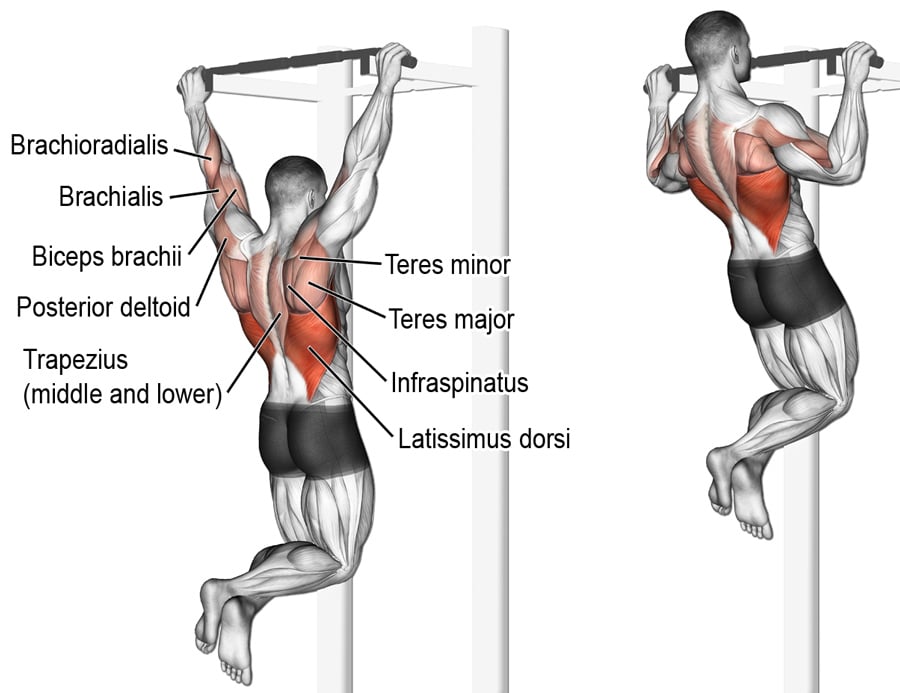 Brachioradialis
Brachialis
Biceps brachii
Posterior deltoid
Trapezius
(middle and lower)
Teres minor
Teres major
Infraspinatus
Latissimus dorsi