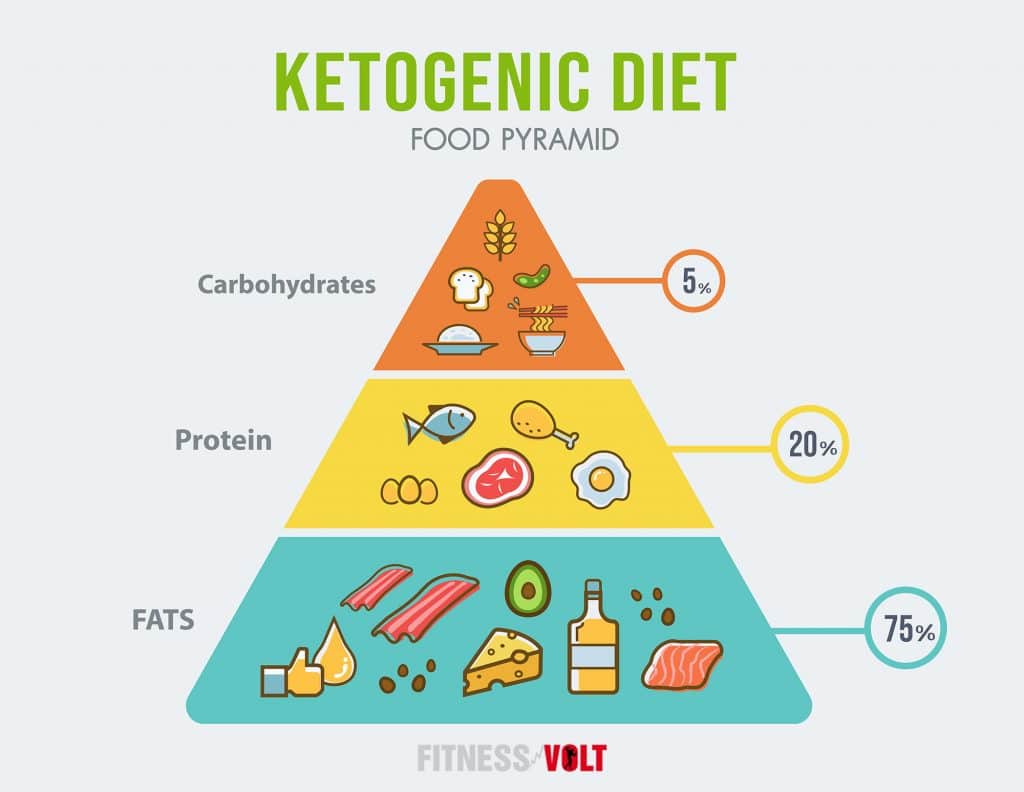 KETOGENIC DIET
FOOD PYRAMID

Carbohydrates
5%

Protein
20%

FATS
75%

FITNESS VOLT