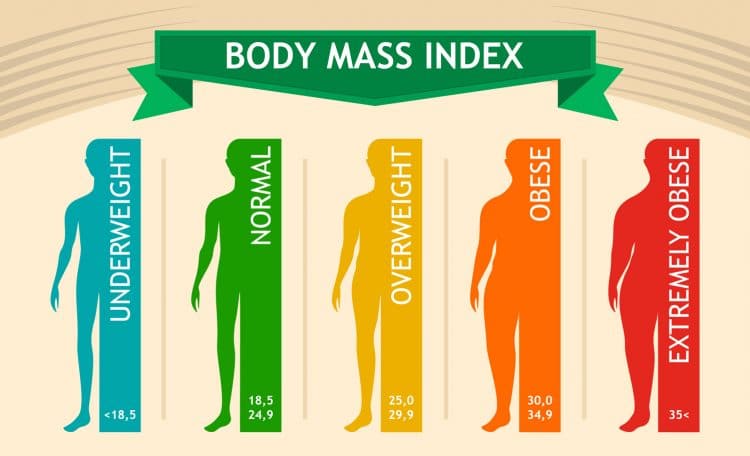 BODY MASS INDEX

UNDERWEIGHT
<18,5

NORMAL
18,5
24,9

OVERWEIGHT
25,0
29,9

OBESE
30,0
34,9

EXTREMELY OBESE
35<