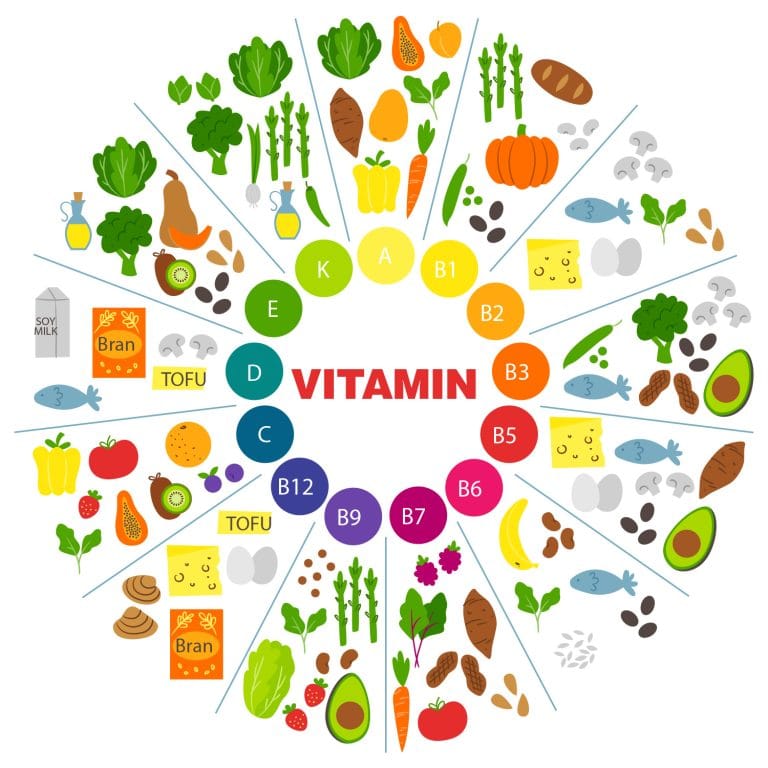 VITAMIN

A

B1

B2

B3

B5

B6

B7

B9

B12

C

D

E

K

SOY MILK

Bran

TOFU

TOFU

Bran