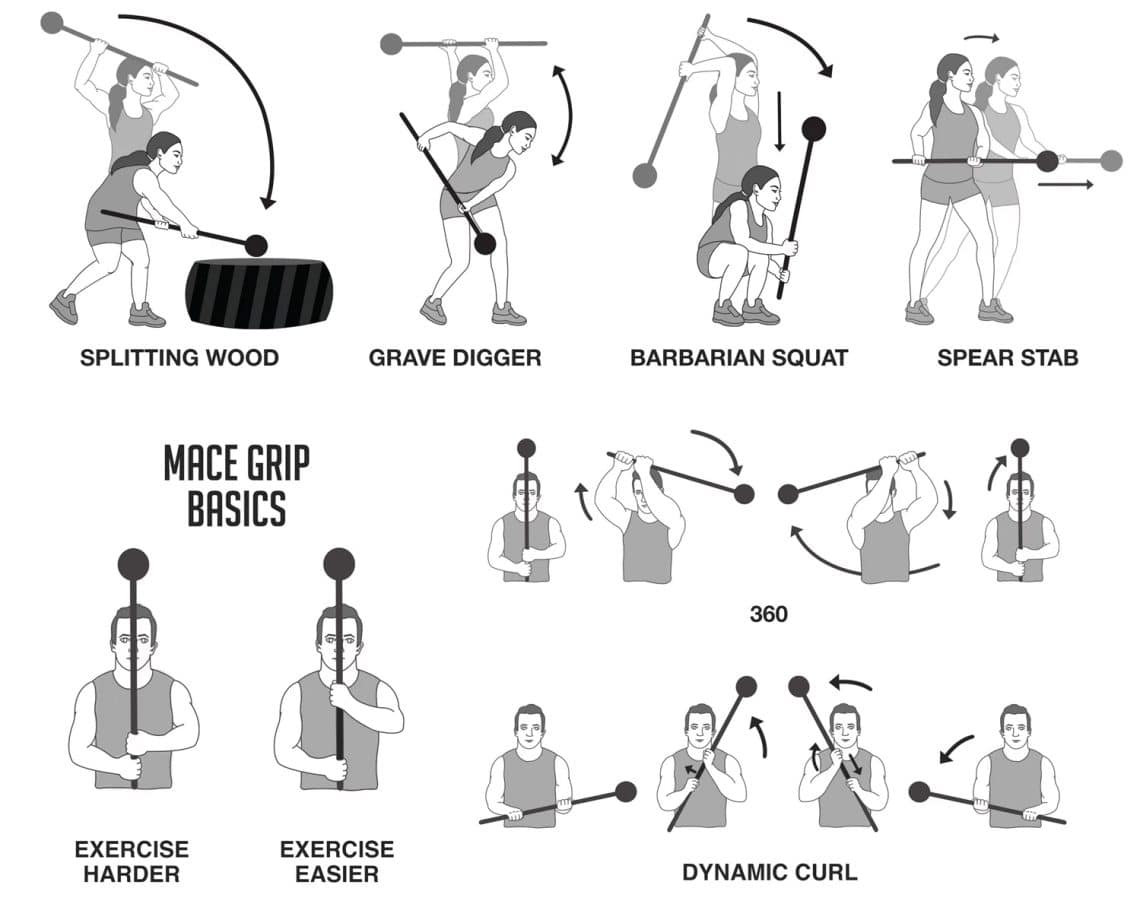 SPLITTING WOOD

GRAVE DIGGER

BARBARIAN SQUAT

SPEAR STAB

MACE GRIP BASICS

EXERCISE HARDER

EXERCISE EASIER

360

DYNAMIC CURL