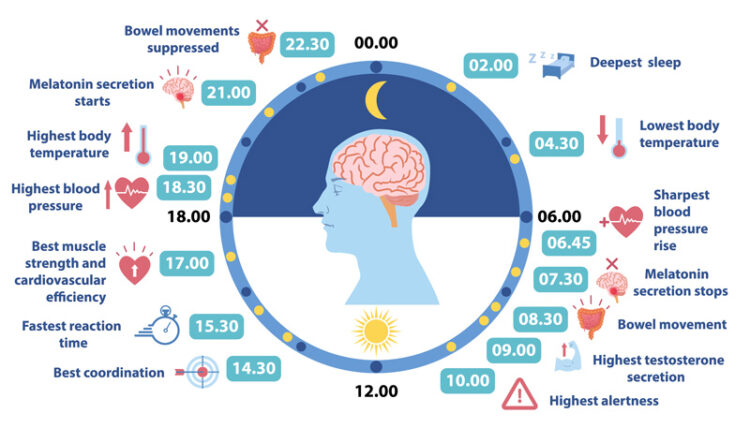 00.00

02.00 Deepest sleep

04.30 Lowest body temperature

06.00

06.45 Sharpest blood pressure rise

07.30 Melatonin secretion stops

08.30 Bowel movement

09.00 Highest testosterone secretion

10.00 Highest alertness

12.00

14.30 Best coordination

15.30 Fastest reaction time

17.00 Best muscle strength and cardiovascular efficiency

18.00

18.30 Highest blood pressure

19.00 Highest body temperature

21.00 Melatonin secretion starts

22.30 Bowel movements suppressed