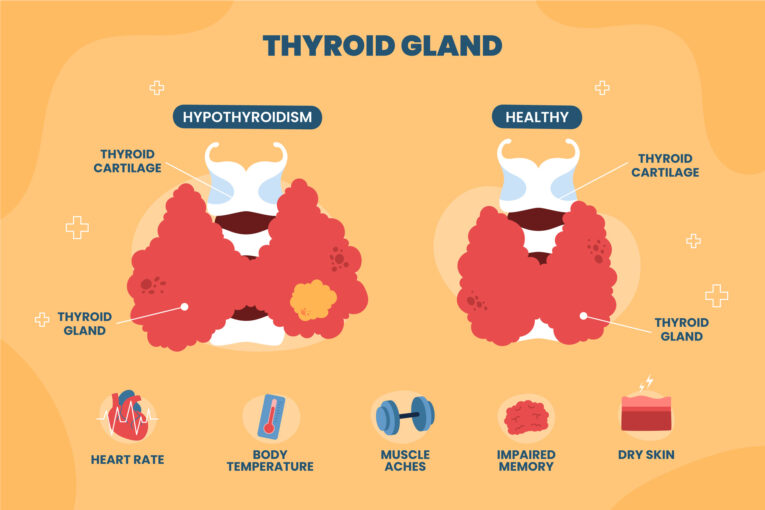 THYROID GLAND

HYPOTHYROIDISM

THYROID CARTILAGE

THYROID GLAND

HEALTHY

THYROID CARTILAGE

THYROID GLAND

HEART RATE

BODY TEMPERATURE

MUSCLE ACHES

IMPAIRED MEMORY

DRY SKIN