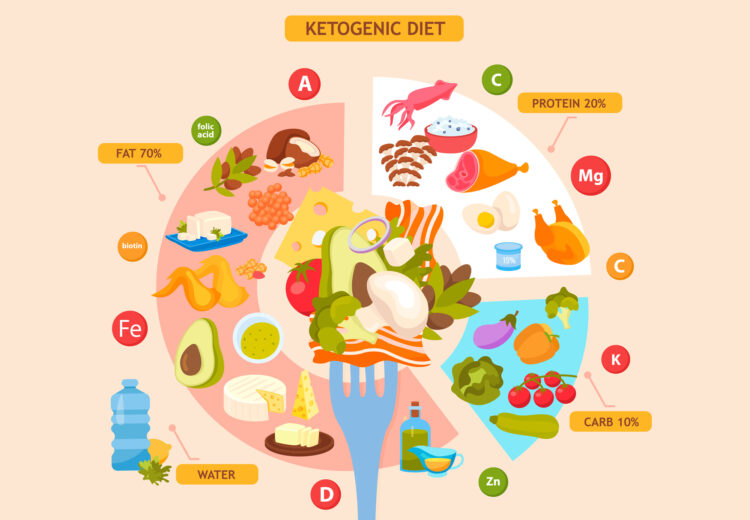 KETOGENIC DIET

A

C

PROTEIN 20%

folic acid

FAT 70%

Mg

biotin

10%

C

Fe

K

CARB 10%

WATER

D

Zn