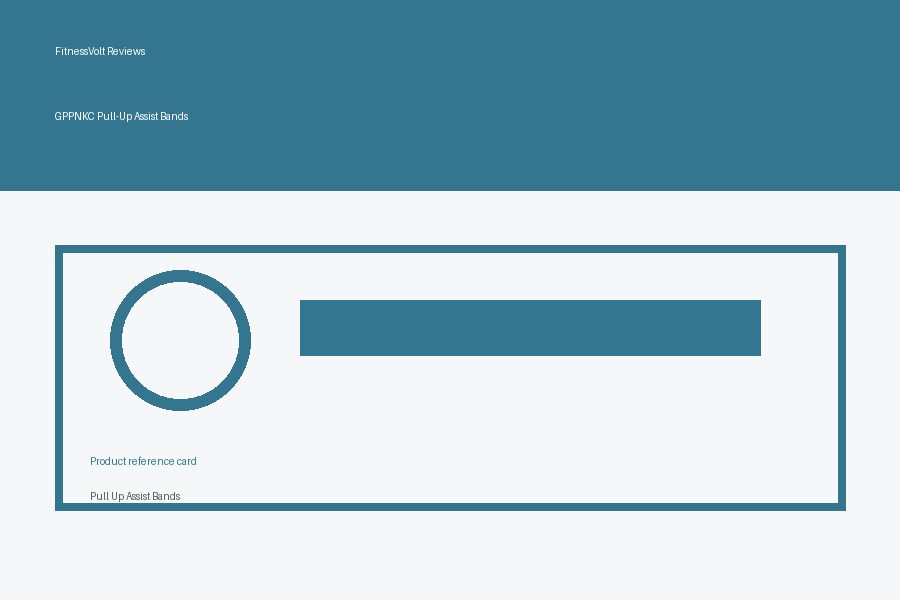 FitnessVolt Reviews

GPPNKC Pull-Up Assist Bands

Product reference card

Pull Up Assist Bands